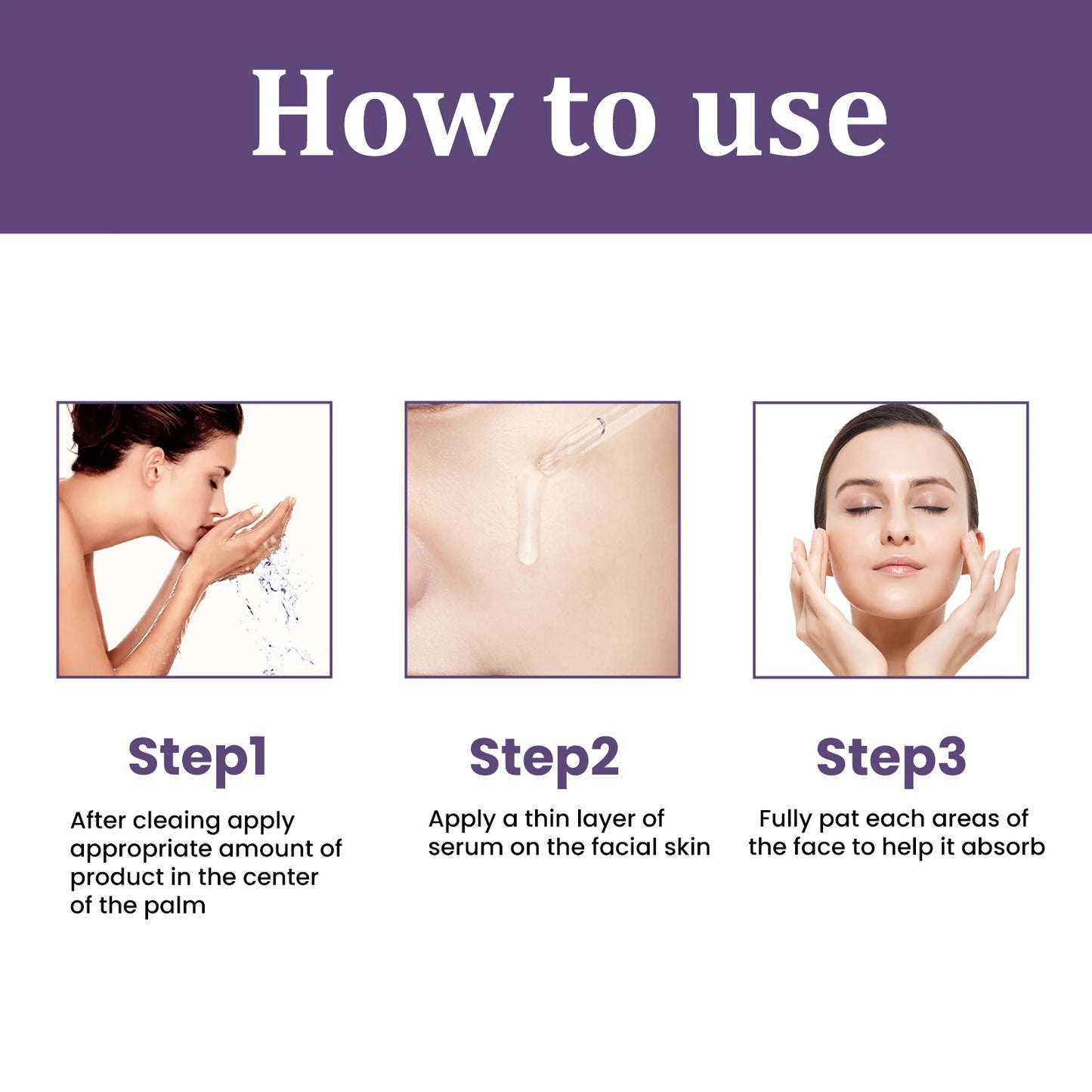 How to use

Step1

After cleaing apply appropriate amount of product in the center of the palm

Step2

Apply a thin layer of serum on the facial skin

Step3

Fully pat each areas of the face to help it absorb