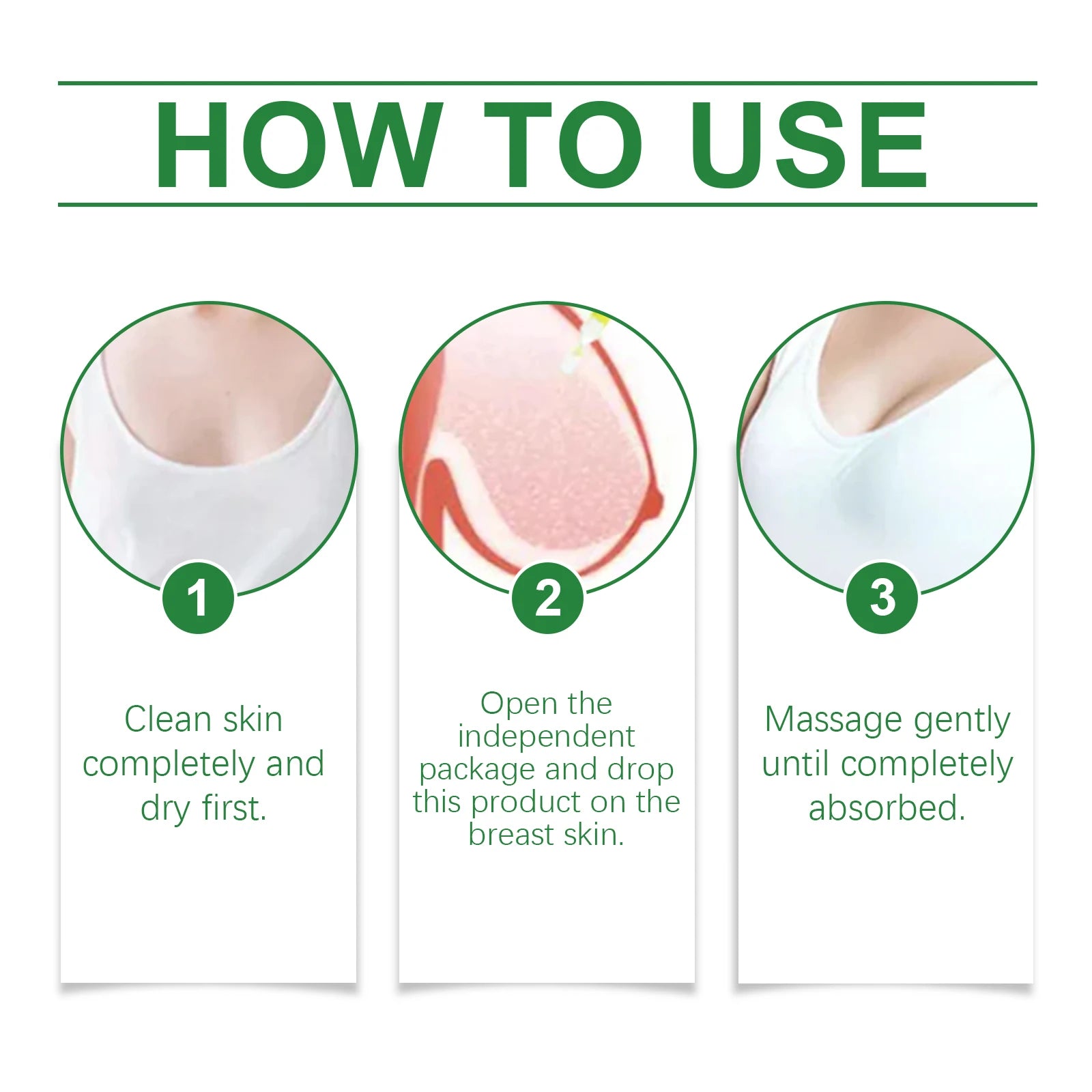 HOW TO USE

1

Clean skin completely and dry first.

2

Open the independent package and drop this product on the breast skin.

3

Massage gently until completely absorbed.