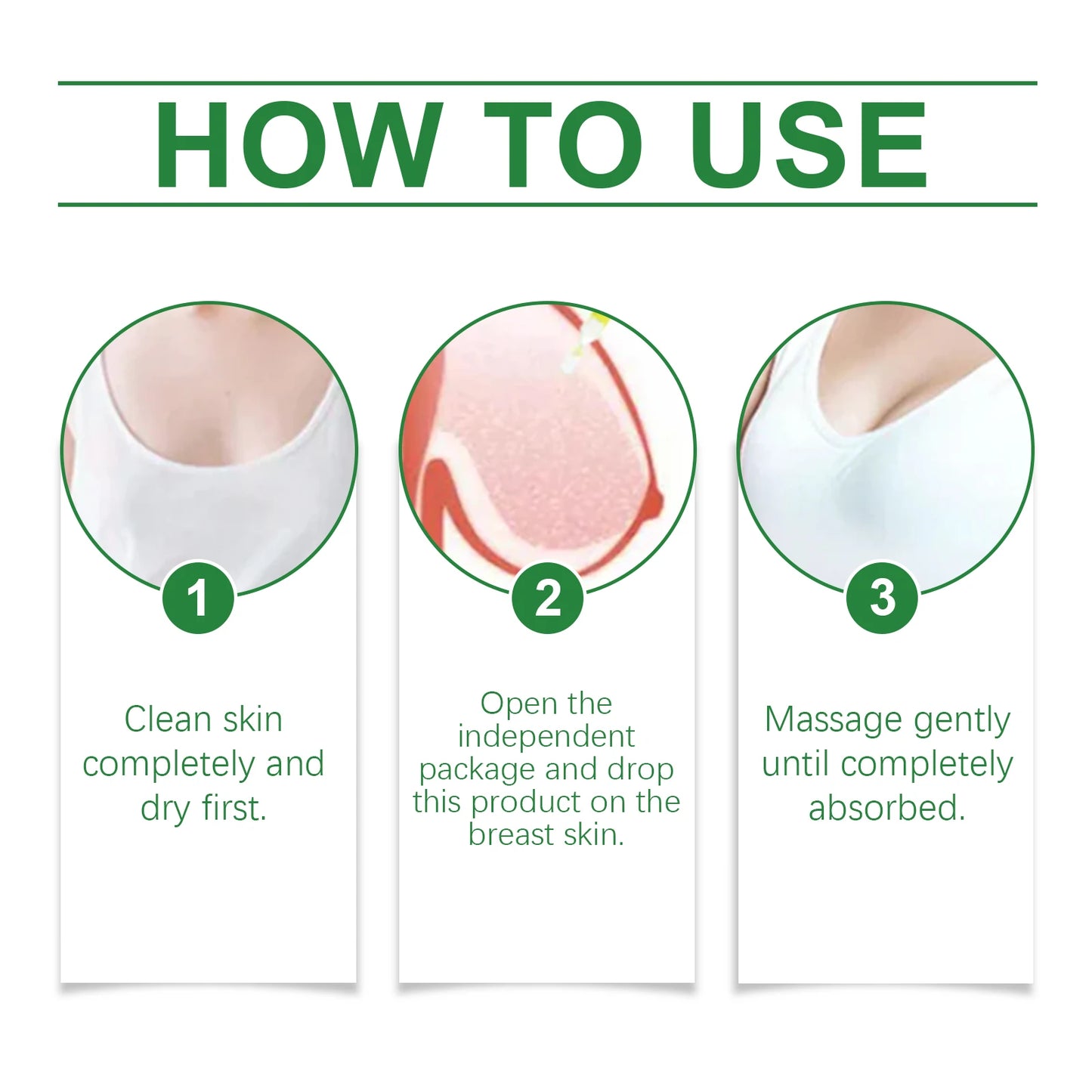 HOW TO USE

1

Clean skin completely and dry first.

2

Open the independent package and drop this product on the breast skin.

3

Massage gently until completely absorbed.